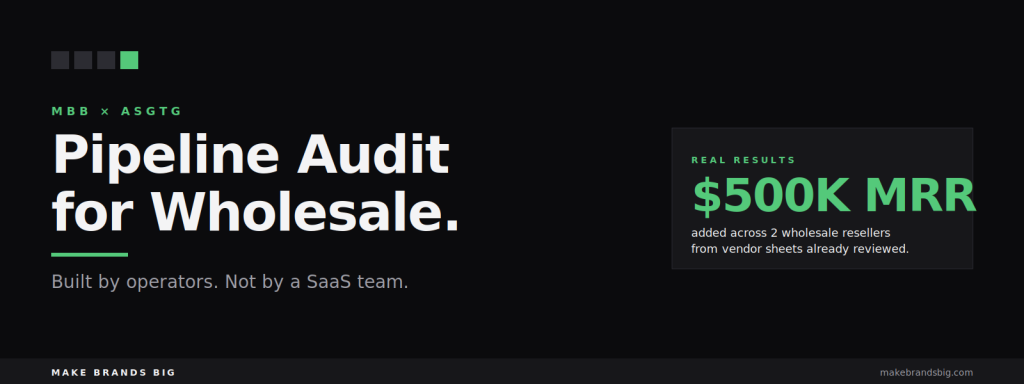 MBB × ASGTG

Pipeline Audit for Wholesale.

Built by operators. Not by a SaaS team.

REAL RESULTS

$500K MRR

added across 2 wholesale resellers from vendor sheets already reviewed.

MAKE BRANDS BIG

makebrandsbig.com